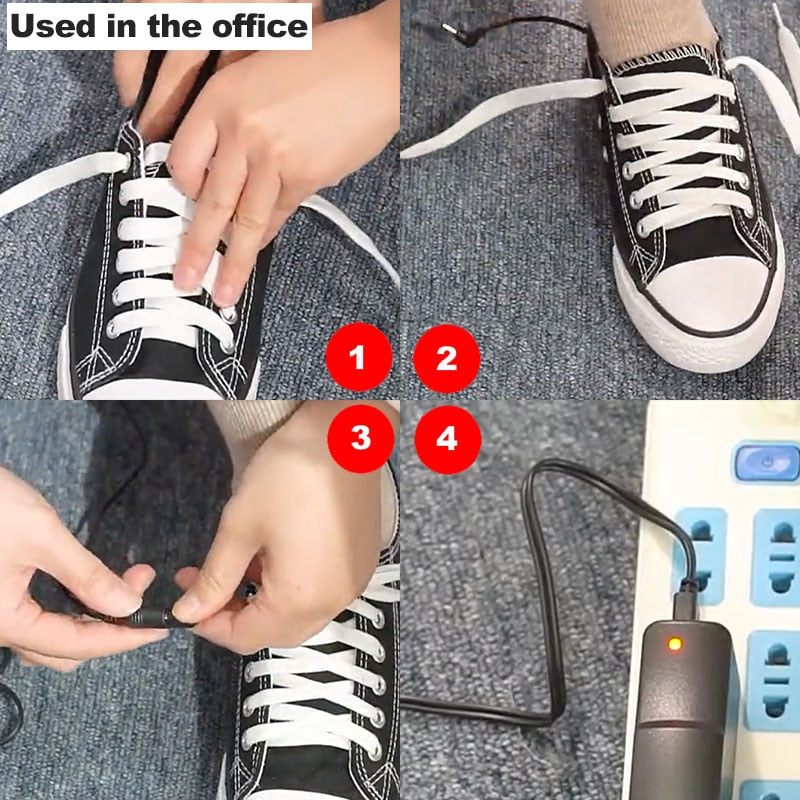 Used in the office

1
2
3
4